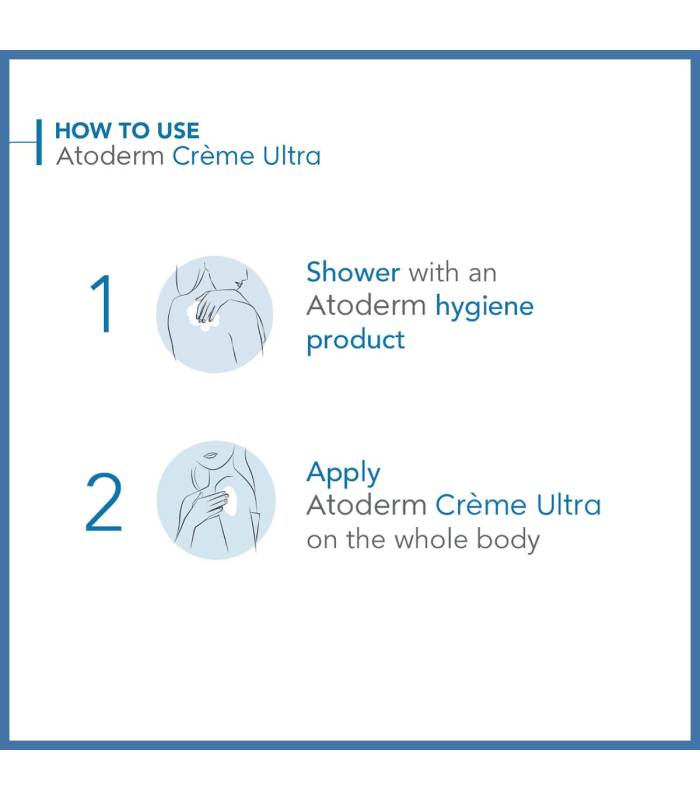 HOW TO USE
Atoderm Crème Ultra

1

Shower with an Atoderm hygiene product

2

Apply Atoderm Crème Ultra on the whole body